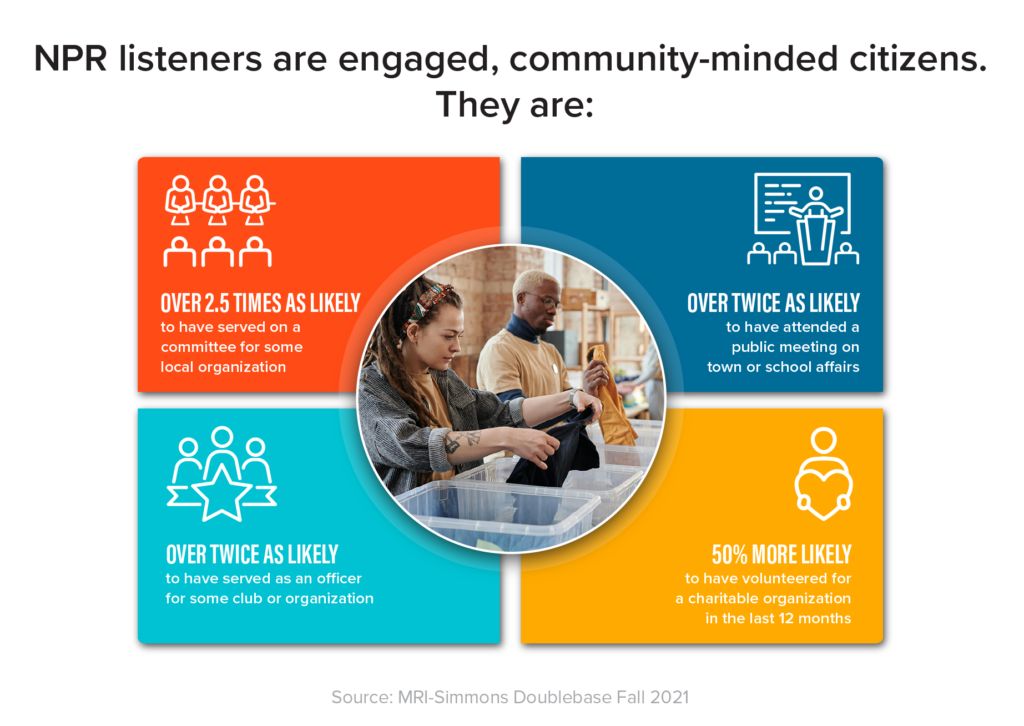 NPR listeners are engaged, community-minded citizens. They are:

OVER 2.5 TIMES AS LIKELY
to have served on a committee for some local organization

OVER TWICE AS LIKELY
to have attended a public meeting on town or school affairs

OVER TWICE AS LIKELY
to have served as an officer for some club or organization

50% MORE LIKELY
to have volunteered for a charitable organization in the last 12 months

Source: MRI-Simmons Doublebase Fall 2021