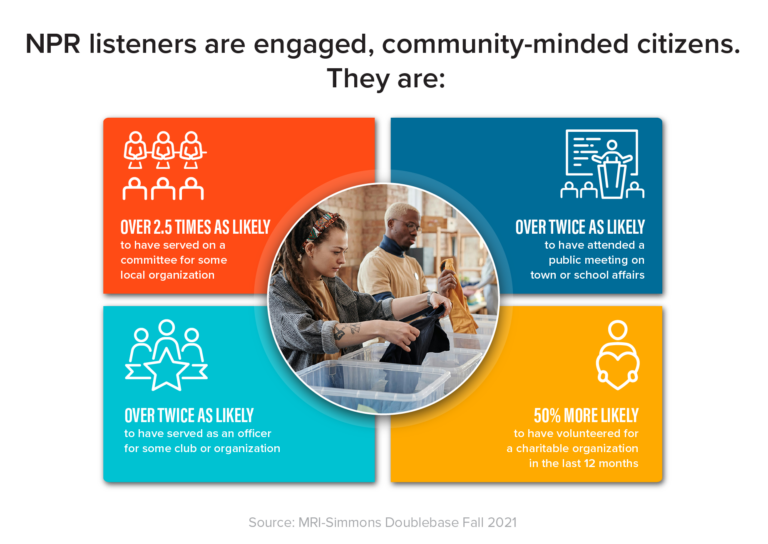 NPR listeners are engaged, community-minded citizens. They are:

OVER 2.5 TIMES AS LIKELY
to have served on a committee for some local organization

OVER TWICE AS LIKELY
to have attended a public meeting on town or school affairs

OVER TWICE AS LIKELY
to have served as an officer for some club or organization

50% MORE LIKELY
to have volunteered for a charitable organization in the last 12 months

Source: MRI-Simmons Doublebase Fall 2021