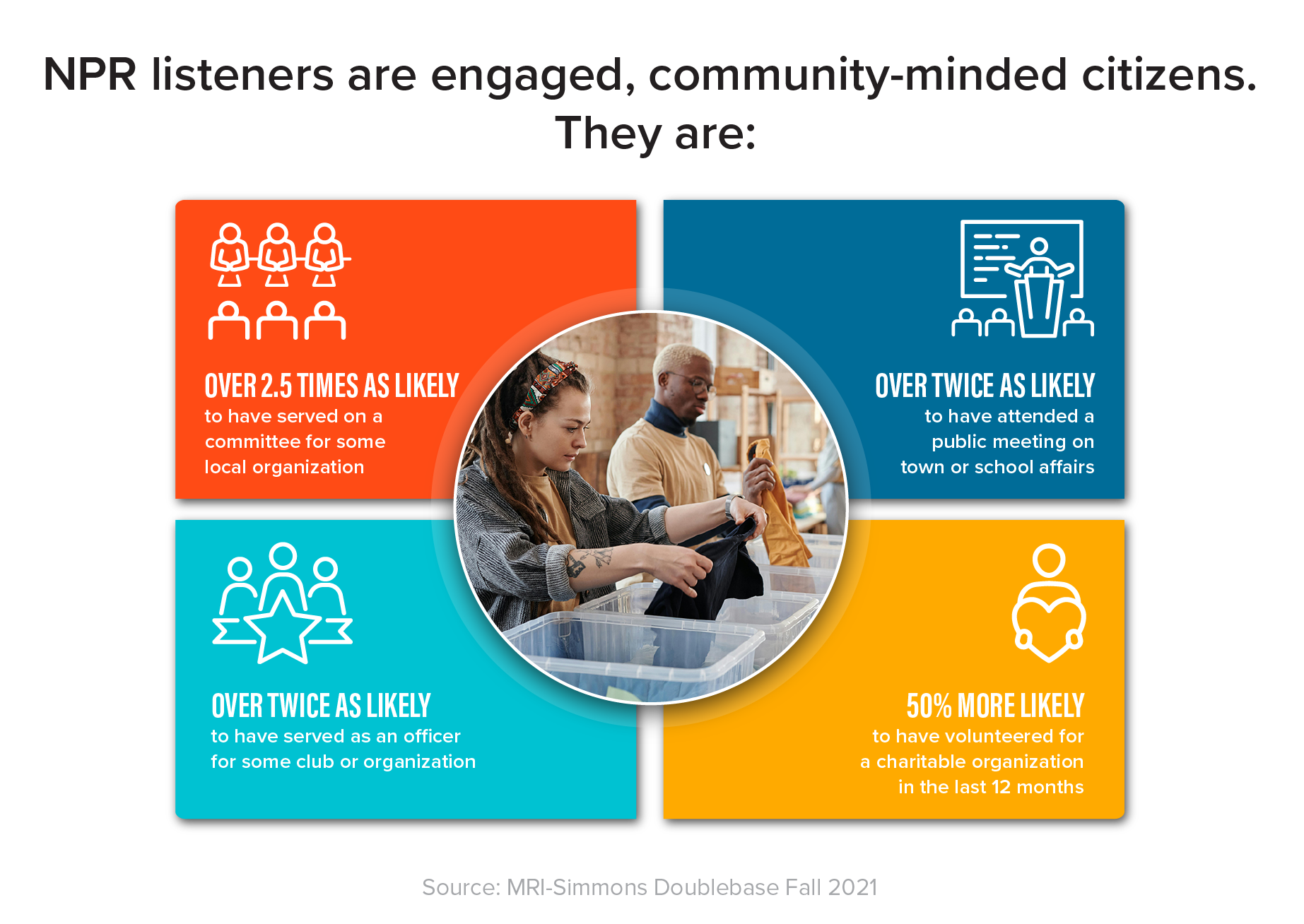 NPR listeners are engaged, community-minded citizens. They are:

OVER 2.5 TIMES AS LIKELY
to have served on a committee for some local organization

OVER TWICE AS LIKELY
to have attended a public meeting on town or school affairs

OVER TWICE AS LIKELY
to have served as an officer for some club or organization

50% MORE LIKELY
to have volunteered for a charitable organization in the last 12 months

Source: MRI-Simmons Doublebase Fall 2021