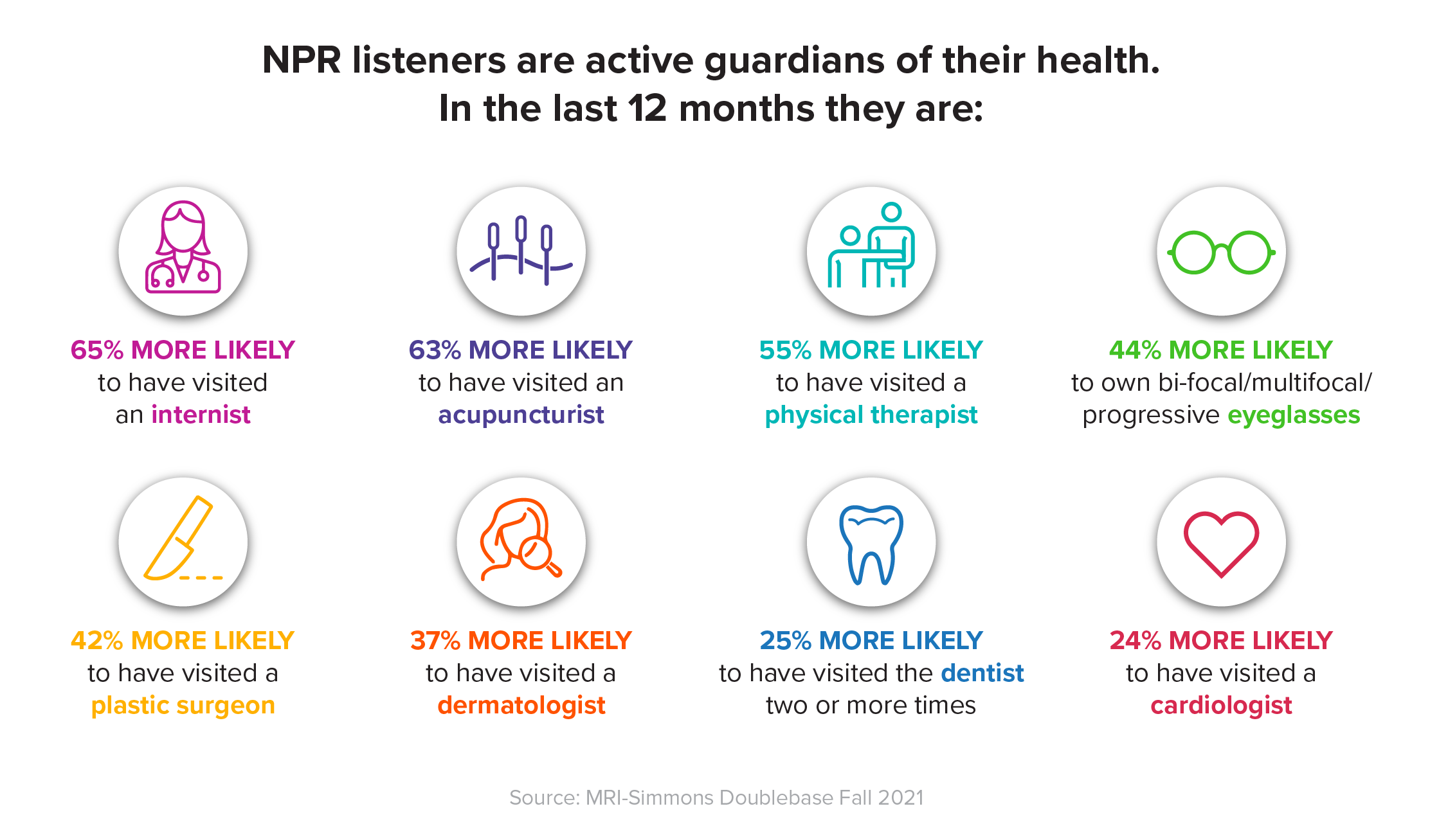 NPR listeners are active guardians of their health.
In the last 12 months they are:

65% MORE LIKELY
to have visited an internist

63% MORE LIKELY
to have visited an acupuncturist

55% MORE LIKELY
to have visited a physical therapist

44% MORE LIKELY
to own bi-focal/multifocal/ progressive eyeglasses

42% MORE LIKELY
to have visited a plastic surgeon

37% MORE LIKELY
to have visited a dermatologist

25% MORE LIKELY
to have visited the dentist two or more times

24% MORE LIKELY
to have visited a cardiologist

Source: MRI-Simmons Doublebase Fall 2021