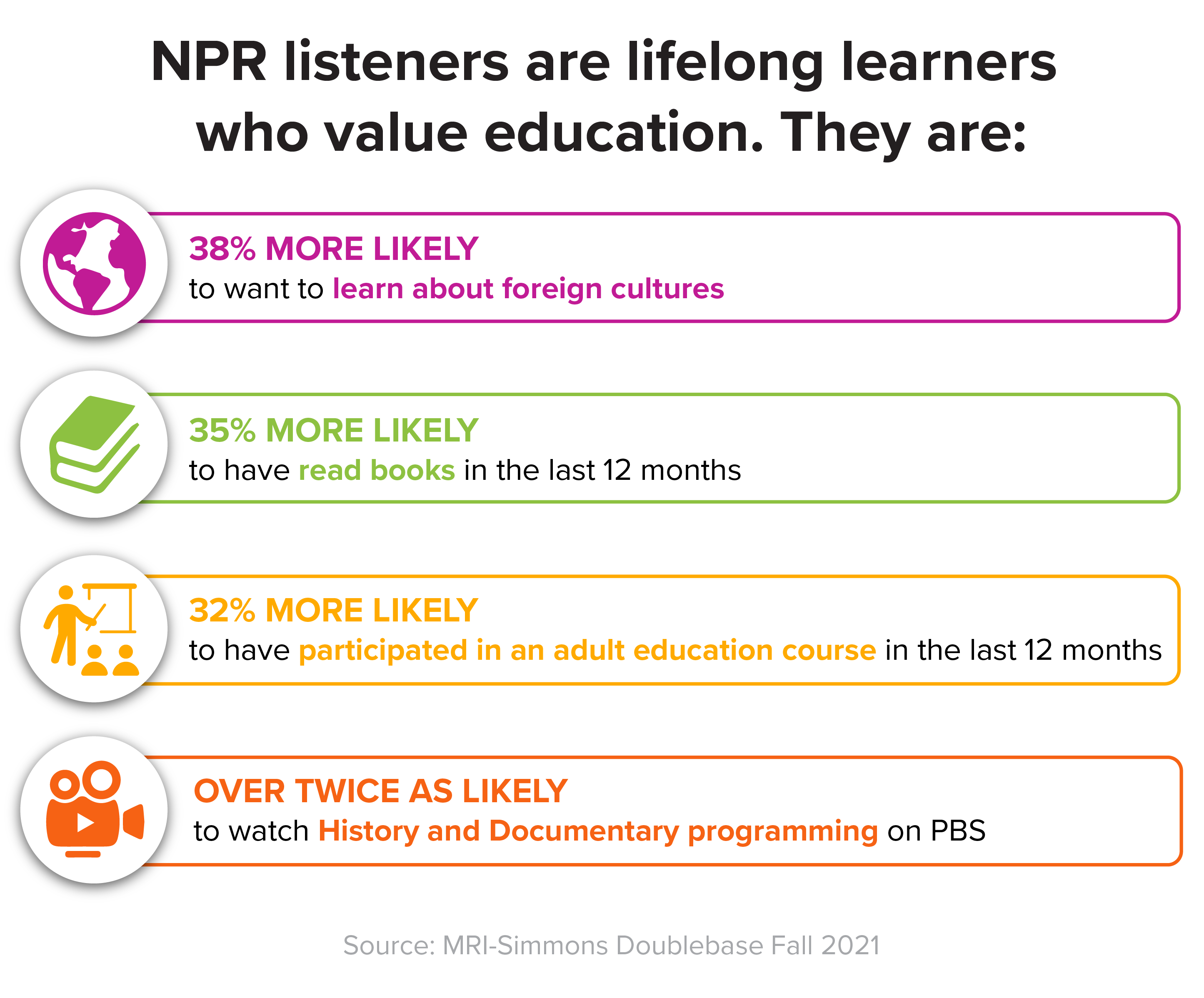 NPR listeners are lifelong learners who value education. They are:

38% MORE LIKELY
to want to learn about foreign cultures

35% MORE LIKELY
to have read books in the last 12 months

32% MORE LIKELY
to have participated in an adult education course in the last 12 months

OVER TWICE AS LIKELY
to watch History and Documentary programming on PBS

Source: MRI-Simmons Doublebase Fall 2021