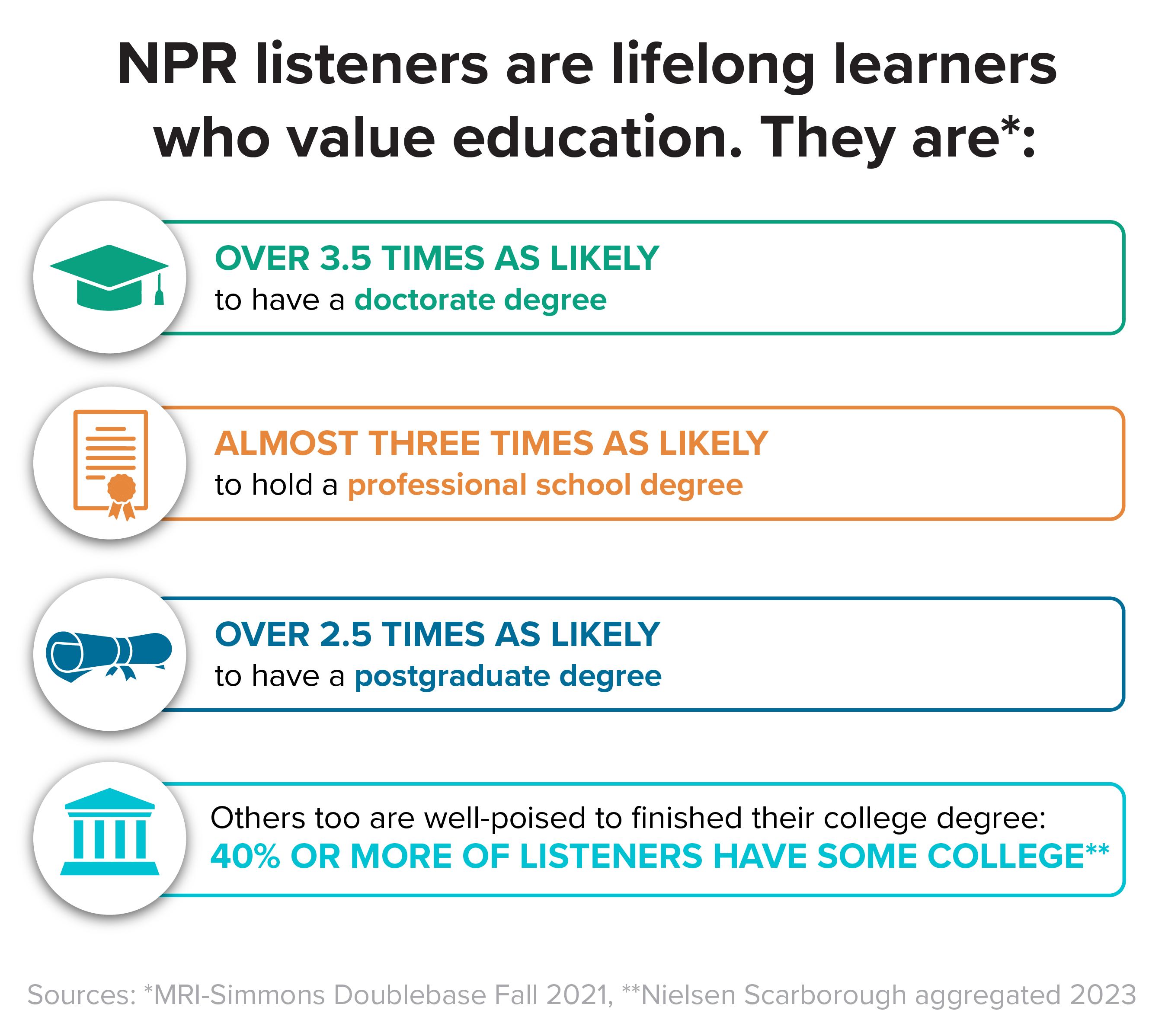 NPR listeners are lifelong learners who value education. They are*:

OVER 3.5 TIMES AS LIKELY
to have a doctorate degree

ALMOST THREE TIMES AS LIKELY
to hold a professional school degree

OVER 2.5 TIMES AS LIKELY
to have a postgraduate degree

Others too are well-poised to finished their college degree:
40% OR MORE OF LISTENERS HAVE SOME COLLEGE**

Sources: *MRI-Simmons Doublebase Fall 2021, **Nielsen Scarborough aggregated 2023