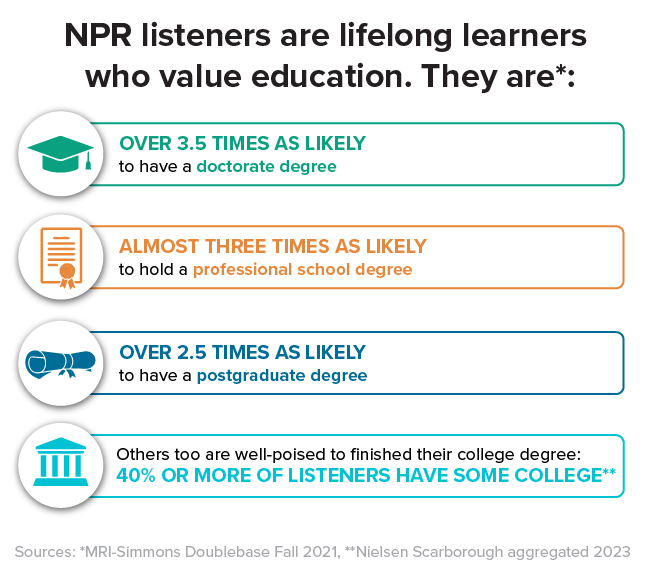 NPR listeners are lifelong learners who value education. They are*:

OVER 3.5 TIMES AS LIKELY
to have a doctorate degree

ALMOST THREE TIMES AS LIKELY
to hold a professional school degree

OVER 2.5 TIMES AS LIKELY
to have a postgraduate degree

Others too are well-poised to finished their college degree:
40% OR MORE OF LISTENERS HAVE SOME COLLEGE**

Sources: *MRI-Simmons Doublebase Fall 2021, **Nielsen Scarborough aggregated 2023