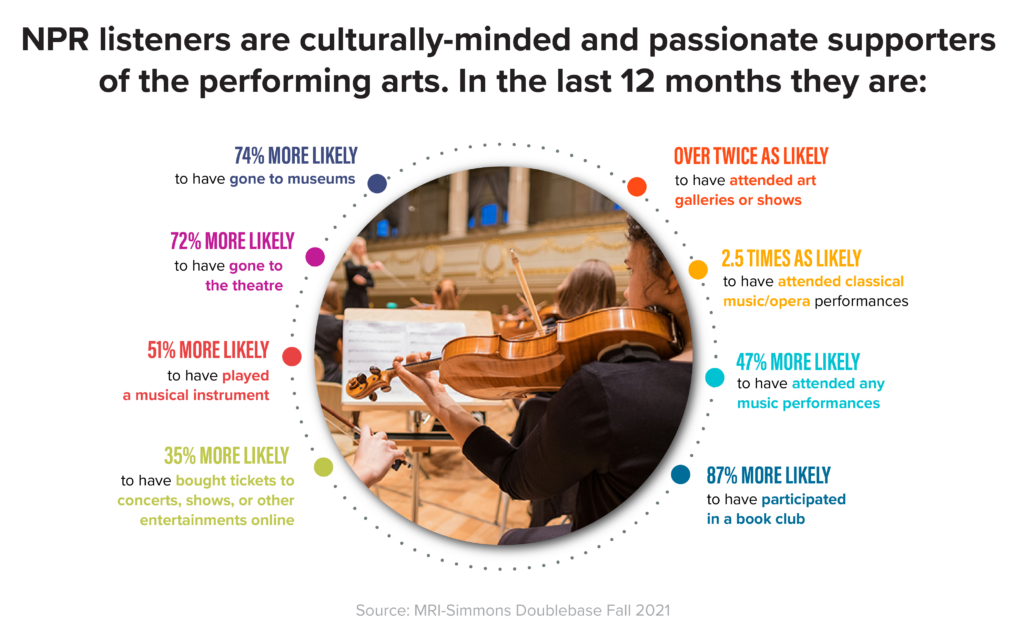 NPR listeners are culturally-minded and passionate supporters of the performing arts. In the last 12 months they are:

74% MORE LIKELY
to have gone to museums

72% MORE LIKELY
to have gone to the theatre

51% MORE LIKELY
to have played a musical instrument

35% MORE LIKELY
to have bought tickets to concerts, shows, or other entertainments online

OVER TWICE AS LIKELY
to have attended art galleries or shows

2.5 TIMES AS LIKELY
to have attended classical music/opera performances

47% MORE LIKELY
to have attended any music performances

87% MORE LIKELY
to have participated in a book club

Source: MRI-Simmons Doublebase Fall 2021