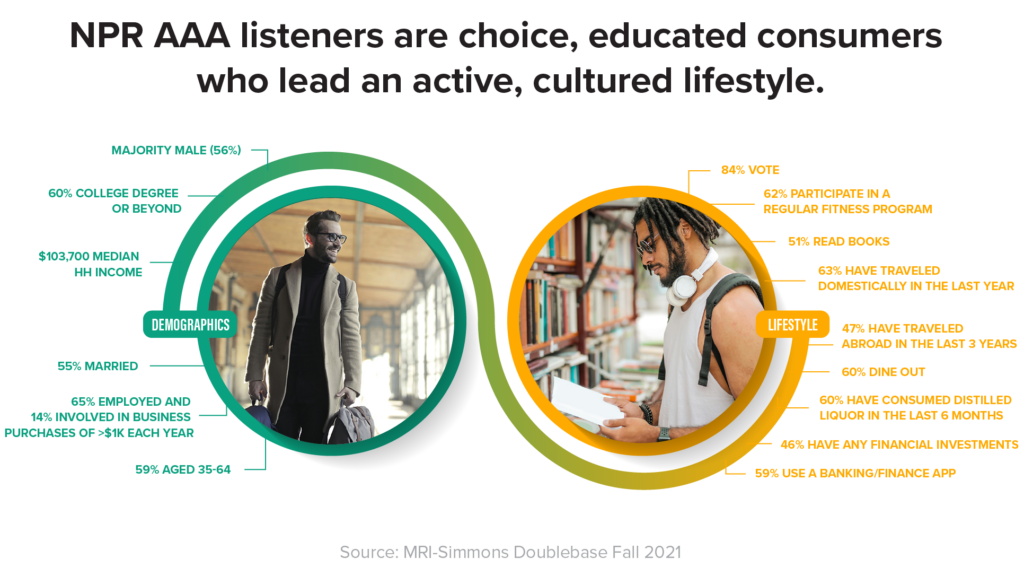 NPR AAA listeners are choice, educated consumers who lead an active, cultured lifestyle.

MAJORITY MALE (56%)

60% COLLEGE DEGREE OR BEYOND

$103,700 MEDIAN HH INCOME

DEMOGRAPHICS

55% MARRIED

65% EMPLOYED AND 14% INVOLVED IN BUSINESS PURCHASES OF >$1K EACH YEAR

59% AGED 35-64

84% VOTE

62% PARTICIPATE IN A REGULAR FITNESS PROGRAM

51% READ BOOKS

63% HAVE TRAVELED DOMESTICALLY IN THE LAST YEAR

LIFESTYLE

47% HAVE TRAVELED ABROAD IN THE LAST 3 YEARS

60% DINE OUT

60% HAVE CONSUMED DISTILLED LIQUOR IN THE LAST 6 MONTHS

46% HAVE ANY FINANCIAL INVESTMENTS

59% USE A BANKING/FINANCE APP

Source: MRI-Simmons Doublebase Fall 2021