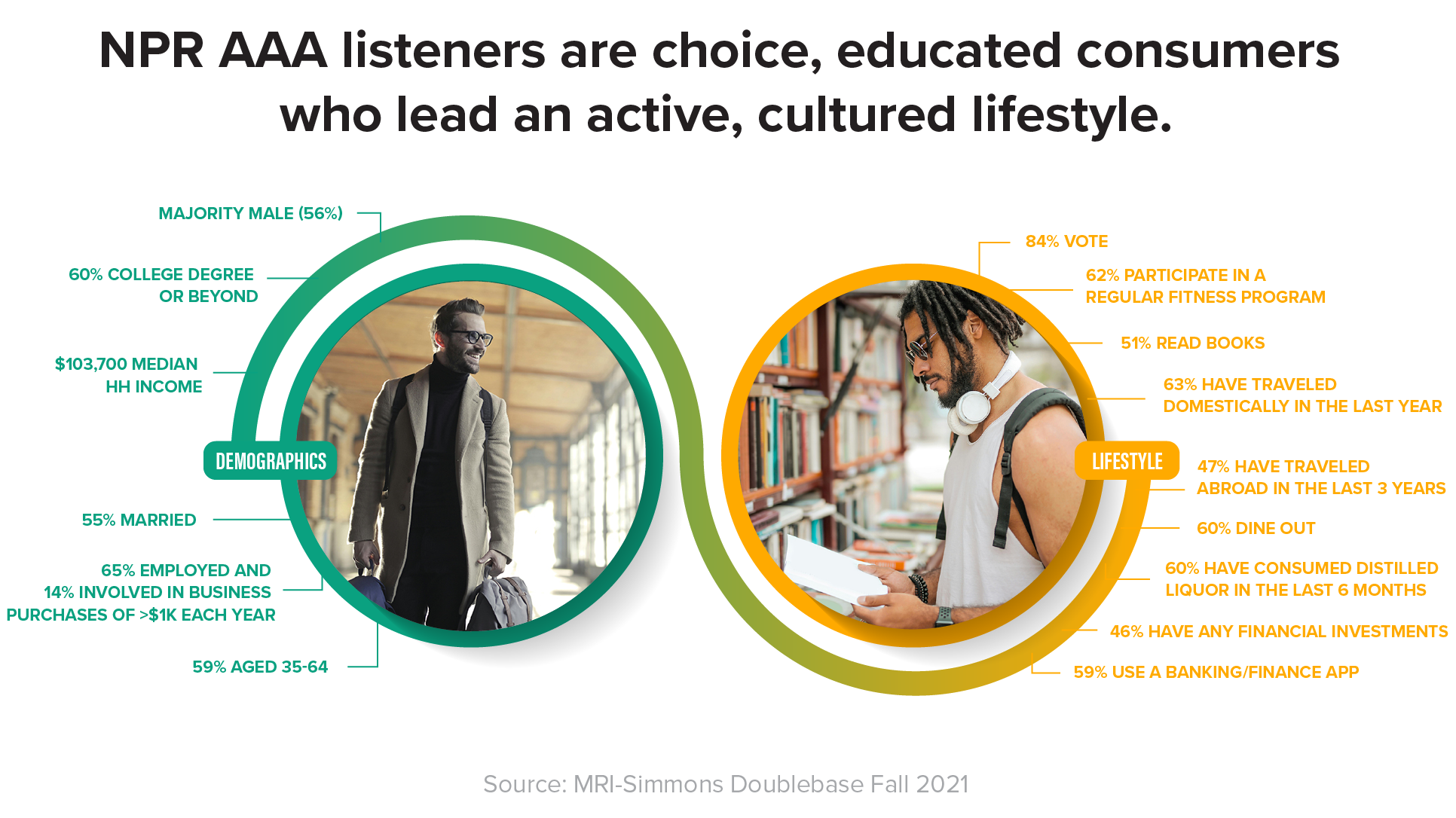 NPR AAA listeners are choice, educated consumers who lead an active, cultured lifestyle.

MAJORITY MALE (56%)

60% COLLEGE DEGREE OR BEYOND

$103,700 MEDIAN HH INCOME

DEMOGRAPHICS

55% MARRIED

65% EMPLOYED AND 14% INVOLVED IN BUSINESS PURCHASES OF >$1K EACH YEAR

59% AGED 35-64

84% VOTE

62% PARTICIPATE IN A REGULAR FITNESS PROGRAM

51% READ BOOKS

63% HAVE TRAVELED DOMESTICALLY IN THE LAST YEAR

LIFESTYLE

47% HAVE TRAVELED ABROAD IN THE LAST 3 YEARS

60% DINE OUT

60% HAVE CONSUMED DISTILLED LIQUOR IN THE LAST 6 MONTHS

46% HAVE ANY FINANCIAL INVESTMENTS

59% USE A BANKING/FINANCE APP

Source: MRI-Simmons Doublebase Fall 2021