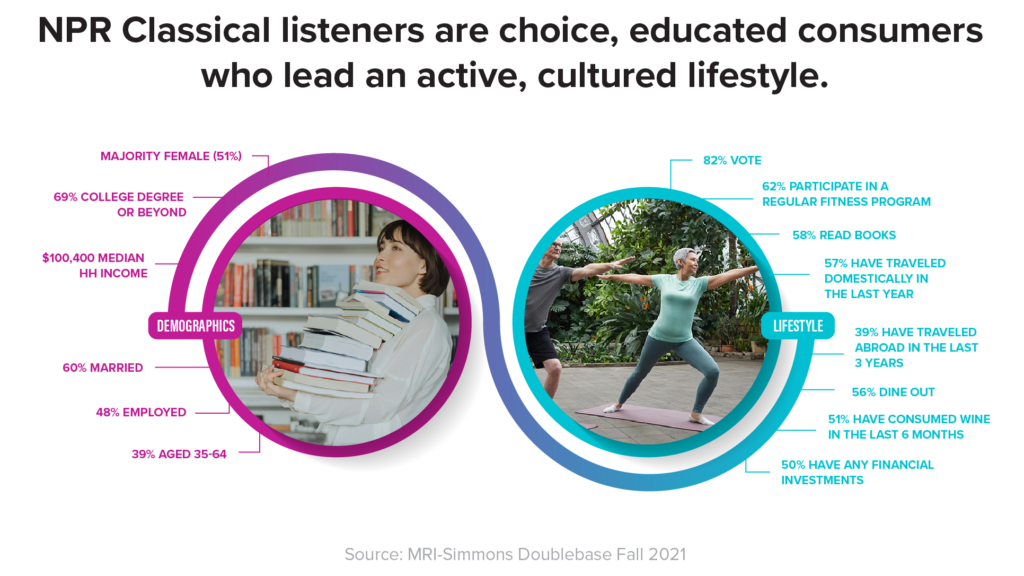 NPR Classical listeners are choice, educated consumers who lead an active, cultured lifestyle.

MAJORITY FEMALE (51%)

69% COLLEGE DEGREE OR BEYOND

$100,400 MEDIAN HH INCOME

DEMOGRAPHICS

60% MARRIED

48% EMPLOYED

39% AGED 35-64

82% VOTE

62% PARTICIPATE IN A REGULAR FITNESS PROGRAM

58% READ BOOKS

57% HAVE TRAVELED DOMESTICALLY IN THE LAST YEAR

LIFESTYLE

39% HAVE TRAVELED ABROAD IN THE LAST 3 YEARS

56% DINE OUT

51% HAVE CONSUMED WINE IN THE LAST 6 MONTHS

50% HAVE ANY FINANCIAL INVESTMENTS

Source: MRI-Simmons Doublebase Fall 2021