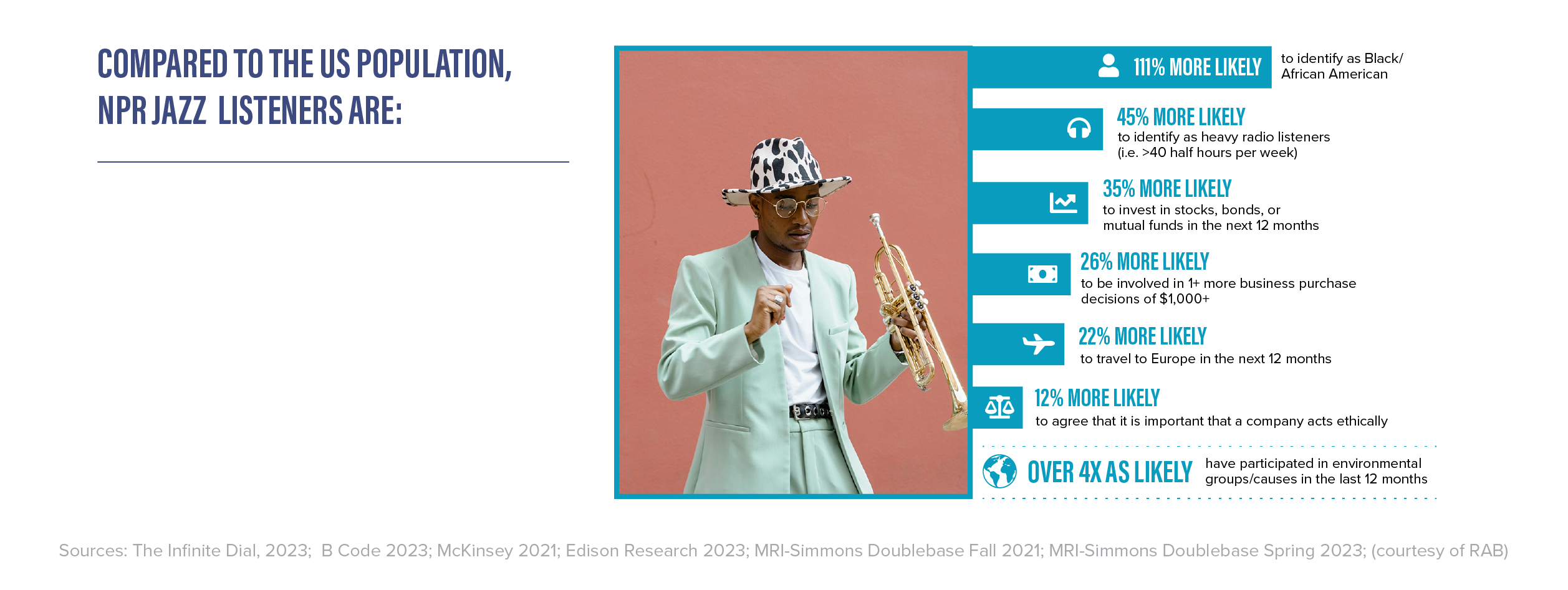 COMPARED TO THE US POPULATION, NPR JAZZ LISTENERS ARE:

111% MORE LIKELY to identify as Black/ African American

45% MORE LIKELY
to identify as heavy radio listeners (i.e. >40 half hours per week)

35% MORE LIKELY
to invest in stocks, bonds, or mutual funds in the next 12 months

26% MORE LIKELY
to be involved in 1+ more business purchase decisions of $1,000+

22% MORE LIKELY
to travel to Europe in the next 12 months

12% MORE LIKELY
to agree that it is important that a company acts ethically

OVER 4X AS LIKELY have participated in environmental groups/causes in the last 12 months

Sources: The Infinite Dial, 2023; B Code 2023; McKinsey 2021; Edison Research 2023; MRI-Simmons Doublebase Fall 2021; MRI-Simmons Doublebase Spring 2023; (courtesy of RAB)