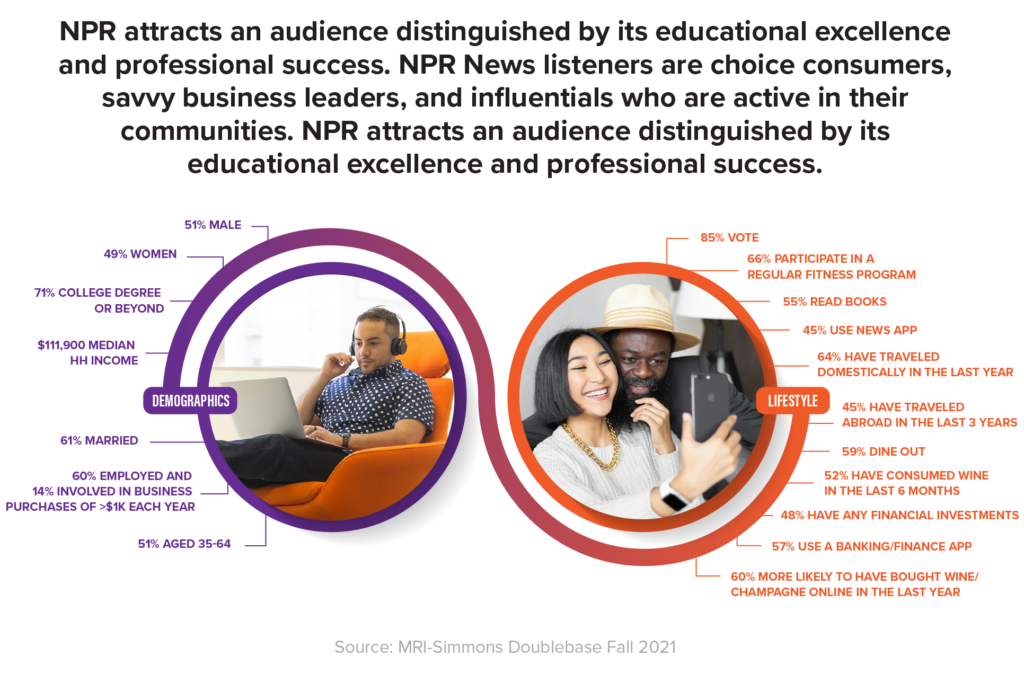 NPR attracts an audience distinguished by its educational excellence and professional success. NPR News listeners are choice consumers, savvy business leaders, and influentials who are active in their communities. NPR attracts an audience distinguished by its educational excellence and professional success.

51% MALE

49% WOMEN

71% COLLEGE DEGREE OR BEYOND

$111,900 MEDIAN HH INCOME

DEMOGRAPHICS

61% MARRIED

60% EMPLOYED AND 14% INVOLVED IN BUSINESS PURCHASES OF >$1K EACH YEAR

51% AGED 35-64

85% VOTE

66% PARTICIPATE IN A REGULAR FITNESS PROGRAM

55% READ BOOKS

45% USE NEWS APP

64% HAVE TRAVELED DOMESTICALLY IN THE LAST YEAR

LIFESTYLE

45% HAVE TRAVELED ABROAD IN THE LAST 3 YEARS

59% DINE OUT

52% HAVE CONSUMED WINE IN THE LAST 6 MONTHS

48% HAVE ANY FINANCIAL INVESTMENTS

57% USE A BANKING/FINANCE APP

60% MORE LIKELY TO HAVE BOUGHT WINE/ CHAMPAGNE ONLINE IN THE LAST YEAR

Source: MRI-Simmons Doublebase Fall 2021