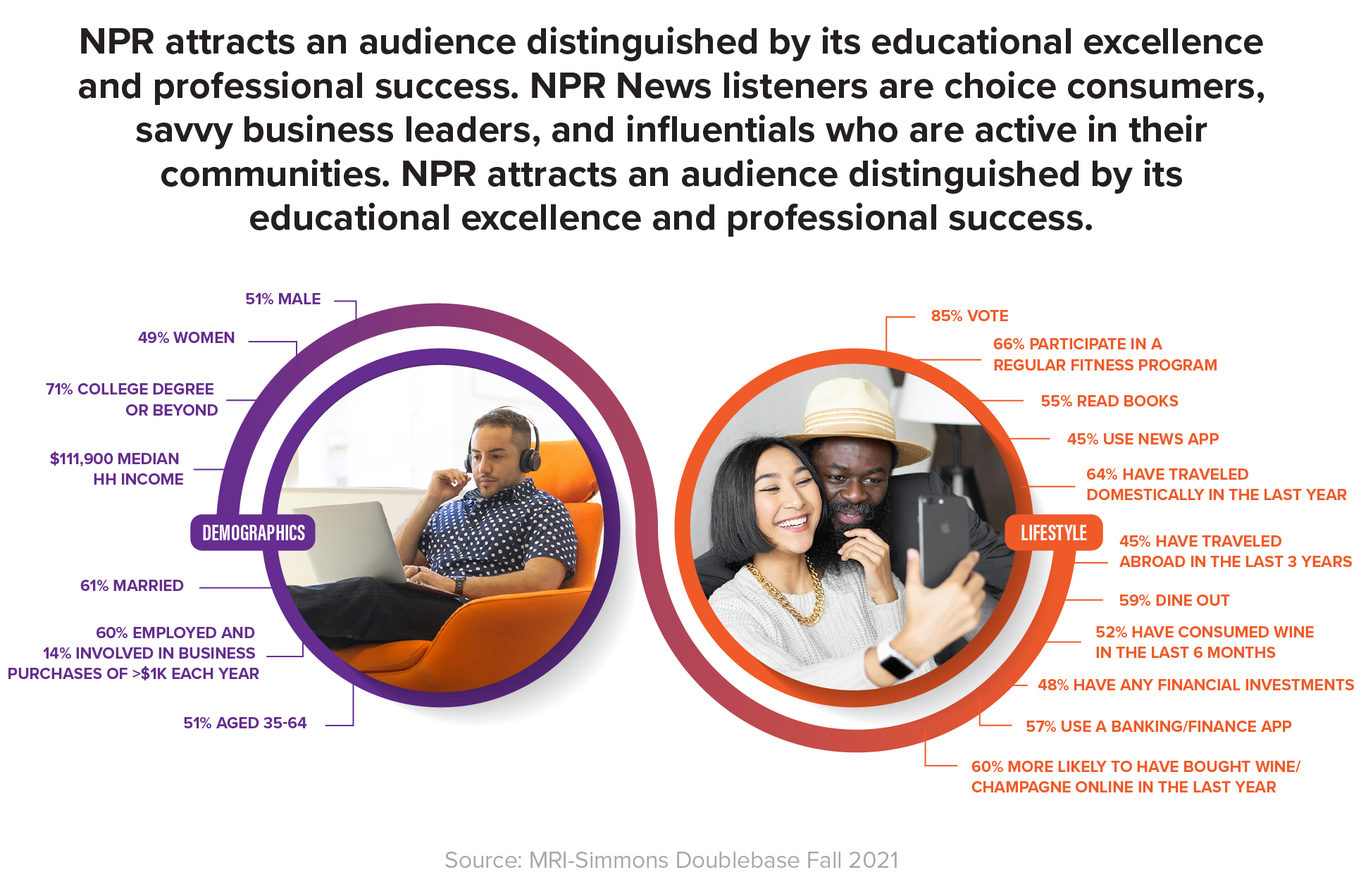 NPR attracts an audience distinguished by its educational excellence and professional success. NPR News listeners are choice consumers, savvy business leaders, and influentials who are active in their communities. NPR attracts an audience distinguished by its educational excellence and professional success.

51% MALE

49% WOMEN

71% COLLEGE DEGREE OR BEYOND

$111,900 MEDIAN HH INCOME

DEMOGRAPHICS

61% MARRIED

60% EMPLOYED AND 14% INVOLVED IN BUSINESS PURCHASES OF >$1K EACH YEAR

51% AGED 35-64

85% VOTE

66% PARTICIPATE IN A REGULAR FITNESS PROGRAM

55% READ BOOKS

45% USE NEWS APP

64% HAVE TRAVELED DOMESTICALLY IN THE LAST YEAR

LIFESTYLE

45% HAVE TRAVELED ABROAD IN THE LAST 3 YEARS

59% DINE OUT

52% HAVE CONSUMED WINE IN THE LAST 6 MONTHS

48% HAVE ANY FINANCIAL INVESTMENTS

57% USE A BANKING/FINANCE APP

60% MORE LIKELY TO HAVE BOUGHT WINE/ CHAMPAGNE ONLINE IN THE LAST YEAR

Source: MRI-Simmons Doublebase Fall 2021