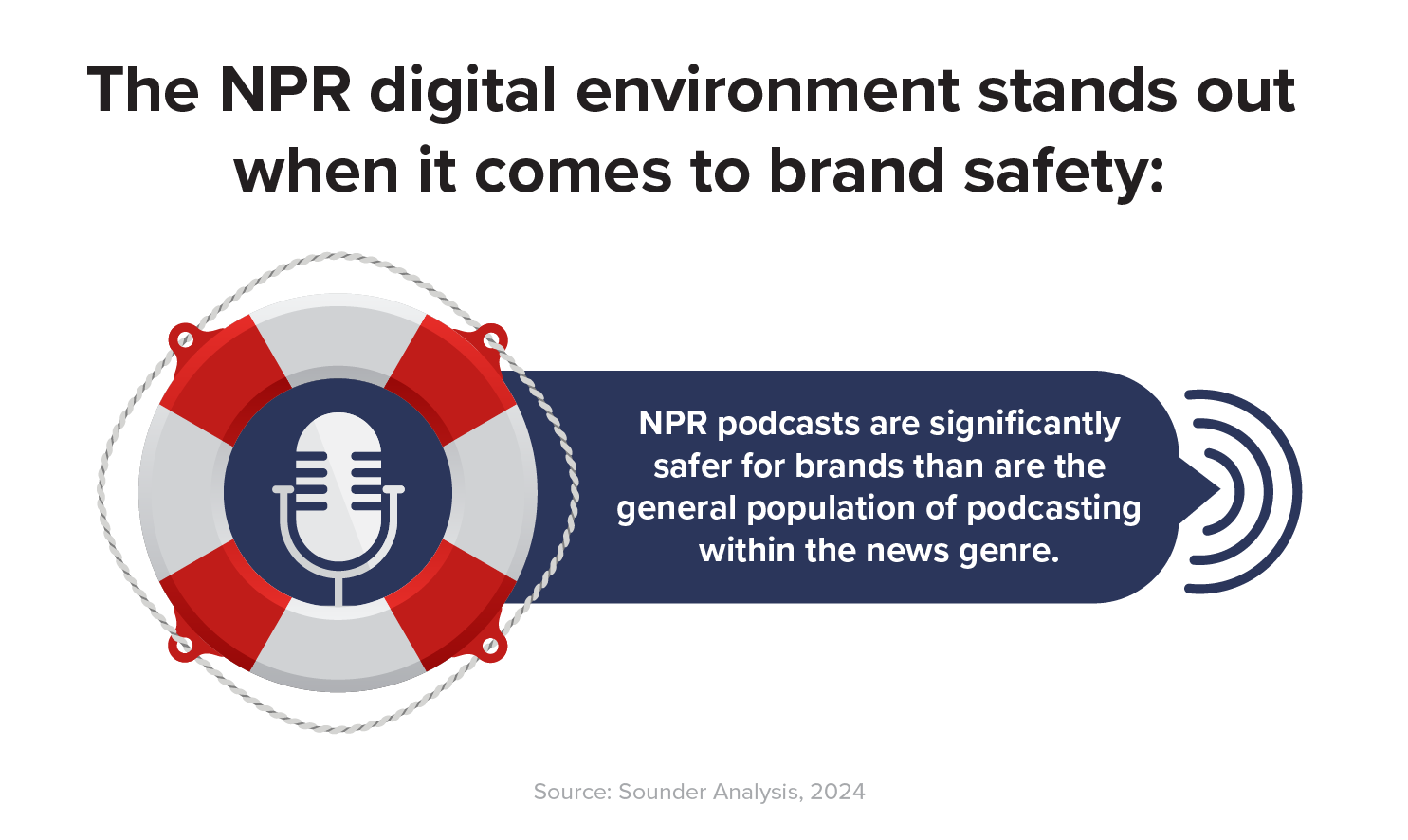 The NPR digital environment stands out when it comes to brand safety:

NPR podcasts are significantly safer for brands than are the general population of podcasting within the news genre.

Source: Sounder Analysis, 2024