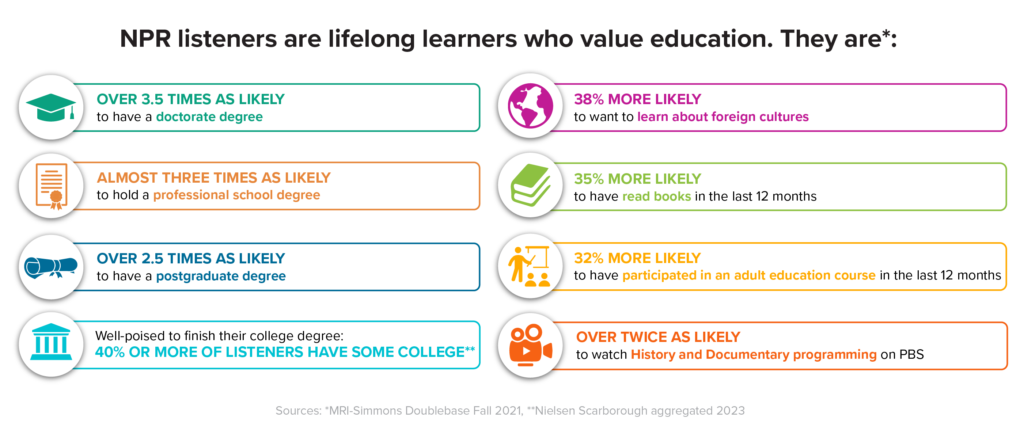 NPR listeners are lifelong learners who value education. They are*:

OVER 3.5 TIMES AS LIKELY
to have a doctorate degree

ALMOST THREE TIMES AS LIKELY
to hold a professional school degree

OVER 2.5 TIMES AS LIKELY
to have a postgraduate degree

Well-poised to finish their college degree:
40% OR MORE OF LISTENERS HAVE SOME COLLEGE**

38% MORE LIKELY
to want to learn about foreign cultures

35% MORE LIKELY
to have read books in the last 12 months

32% MORE LIKELY
to have participated in an adult education course in the last 12 months

OVER TWICE AS LIKELY
to watch History and Documentary programming on PBS

Sources: *MRI-Simmons Doublebase Fall 2021, **Nielsen Scarborough aggregated 2023