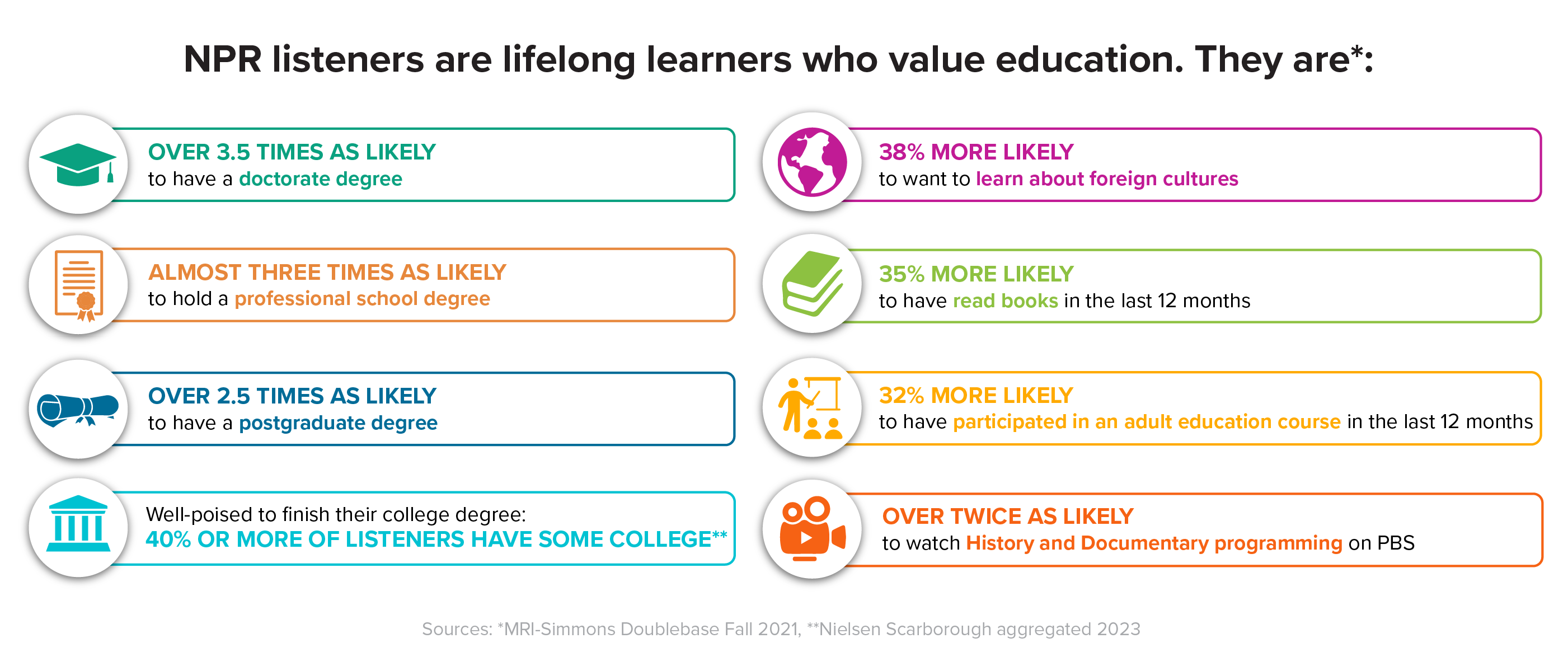 NPR listeners are lifelong learners who value education. They are*:

OVER 3.5 TIMES AS LIKELY
to have a doctorate degree

ALMOST THREE TIMES AS LIKELY
to hold a professional school degree

OVER 2.5 TIMES AS LIKELY
to have a postgraduate degree

Well-poised to finish their college degree:
40% OR MORE OF LISTENERS HAVE SOME COLLEGE**

38% MORE LIKELY
to want to learn about foreign cultures

35% MORE LIKELY
to have read books in the last 12 months

32% MORE LIKELY
to have participated in an adult education course in the last 12 months

OVER TWICE AS LIKELY
to watch History and Documentary programming on PBS

Sources: *MRI-Simmons Doublebase Fall 2021, **Nielsen Scarborough aggregated 2023