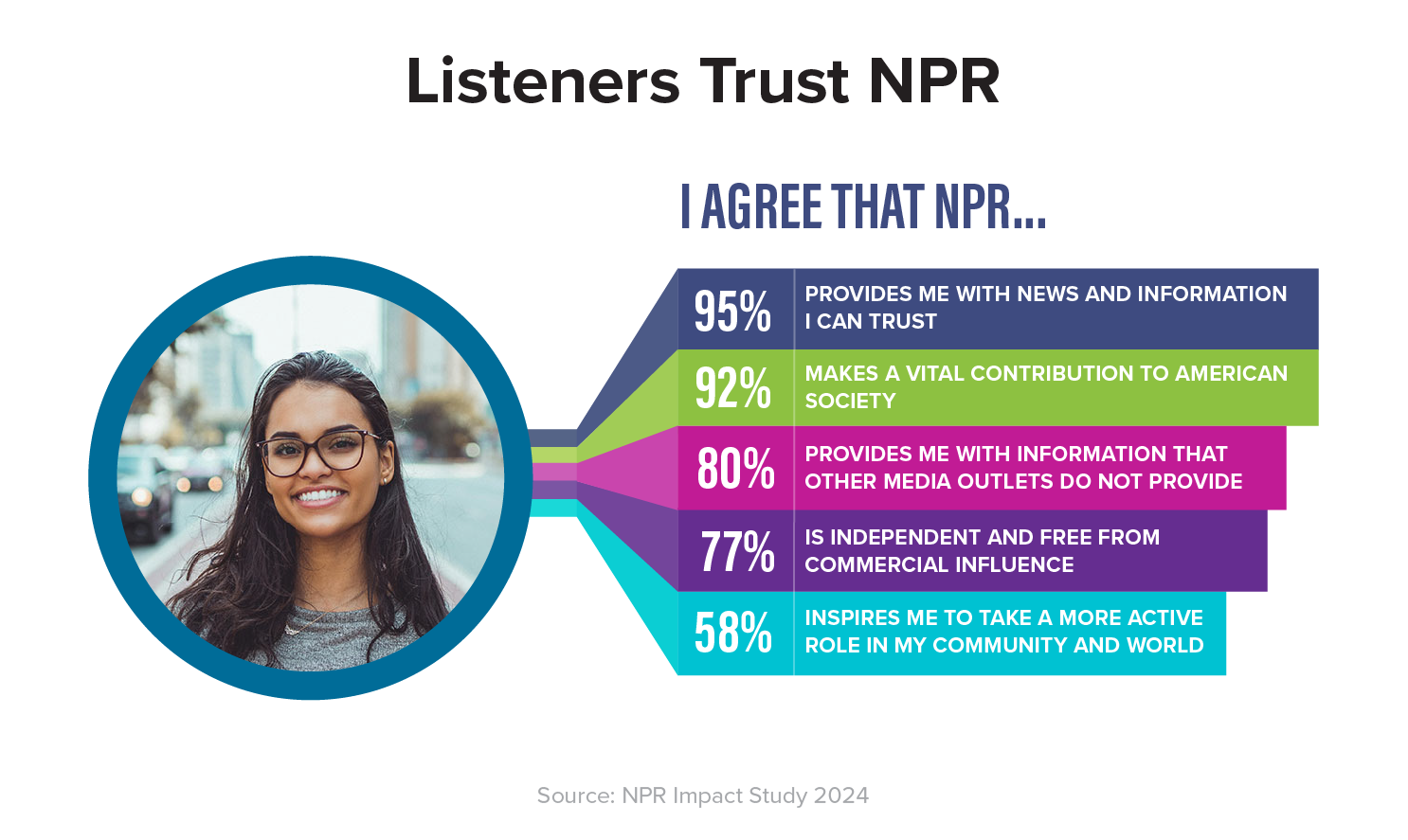 Listeners Trust NPR

I AGREE THAT NPR...

95% PROVIDES ME WITH NEWS AND INFORMATION I CAN TRUST

92% MAKES A VITAL CONTRIBUTION TO AMERICAN SOCIETY

80% PROVIDES ME WITH INFORMATION THAT OTHER MEDIA OUTLETS DO NOT PROVIDE

77% IS INDEPENDENT AND FREE FROM COMMERCIAL INFLUENCE

58% INSPIRES ME TO TAKE A MORE ACTIVE ROLE IN MY COMMUNITY AND WORLD

Source: NPR Impact Study 2024